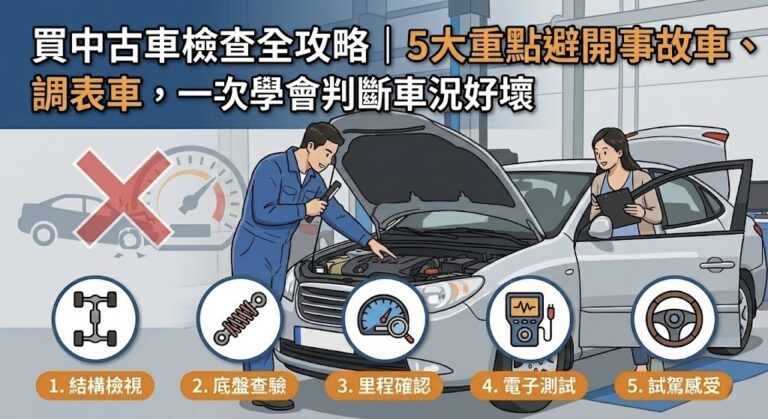 買中古車檢查全攻略｜5大重點避開事故車、調表車，一次學會判斷車況好壞

1. 結構檢視

2. 底盤查驗

3. 里程確認

4. 電子測試

5. 試駕感受