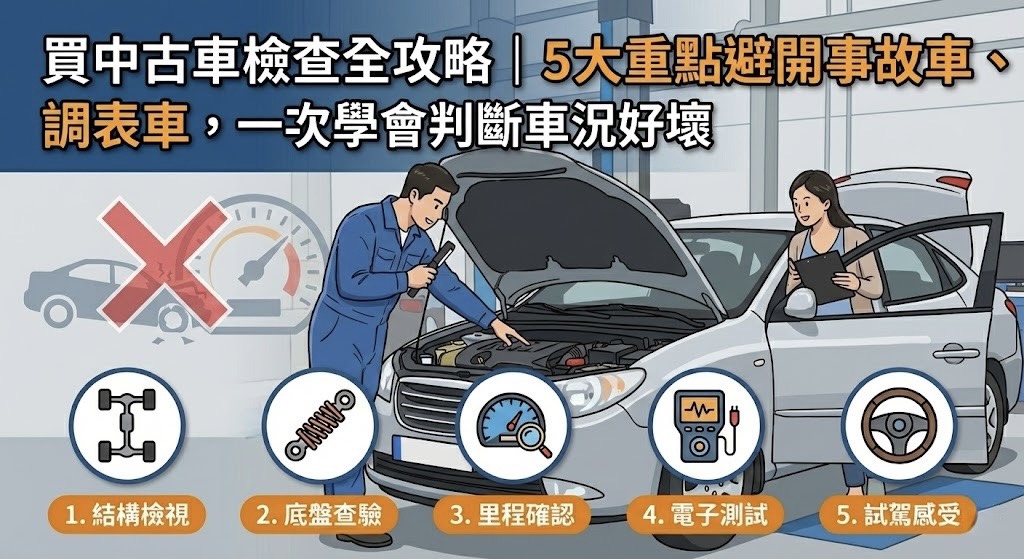 買中古車檢查全攻略｜5大重點避開事故車、調表車，一次學會判斷車況好壞

1. 結構檢視

2. 底盤查驗

3. 里程確認

4. 電子測試

5. 試駕感受